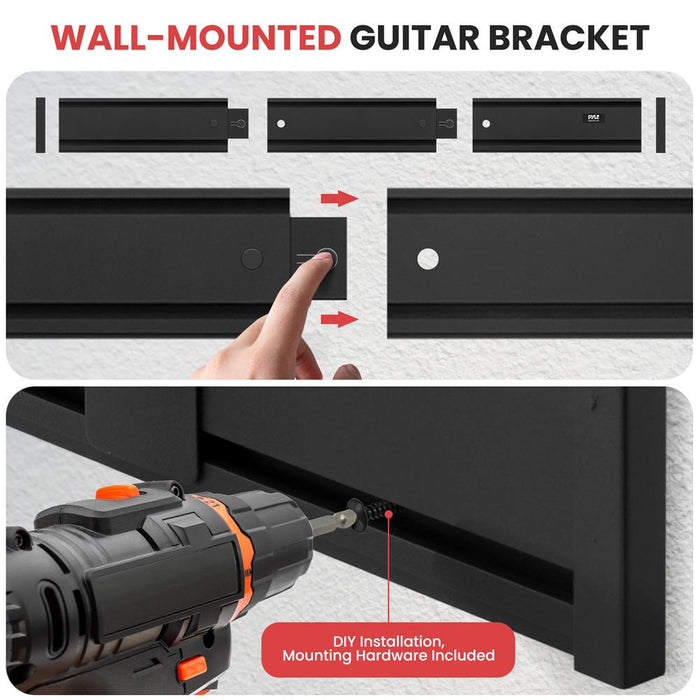 WALL-MOUNTED GUITAR BRACKET

PYLE

DIY Installation, Mounting Hardware Included