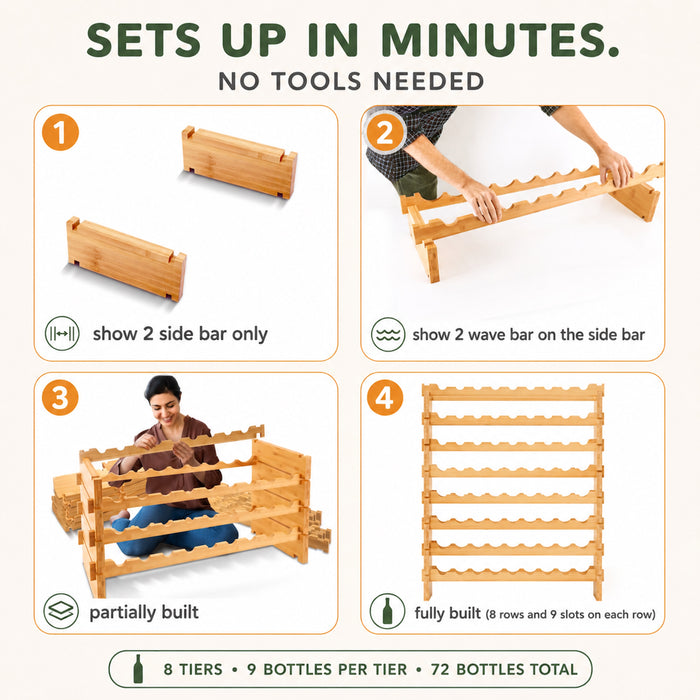 SETS UP IN MINUTES.
NO TOOLS NEEDED

1
show 2 side bar only

2
show 2 wave bar on the side bar

3
partially built

4
fully built (8 rows and 9 slots on each row)

8 TIERS • 9 BOTTLES PER TIER • 72 BOTTLES TOTAL